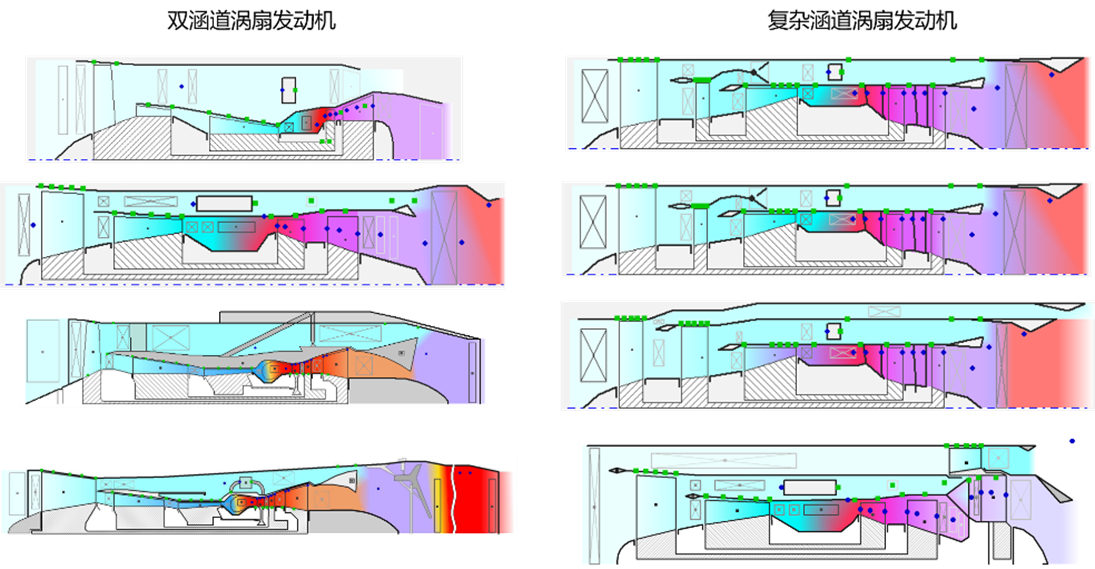 双涵道涡扇发动机

复杂涵道涡扇发动机